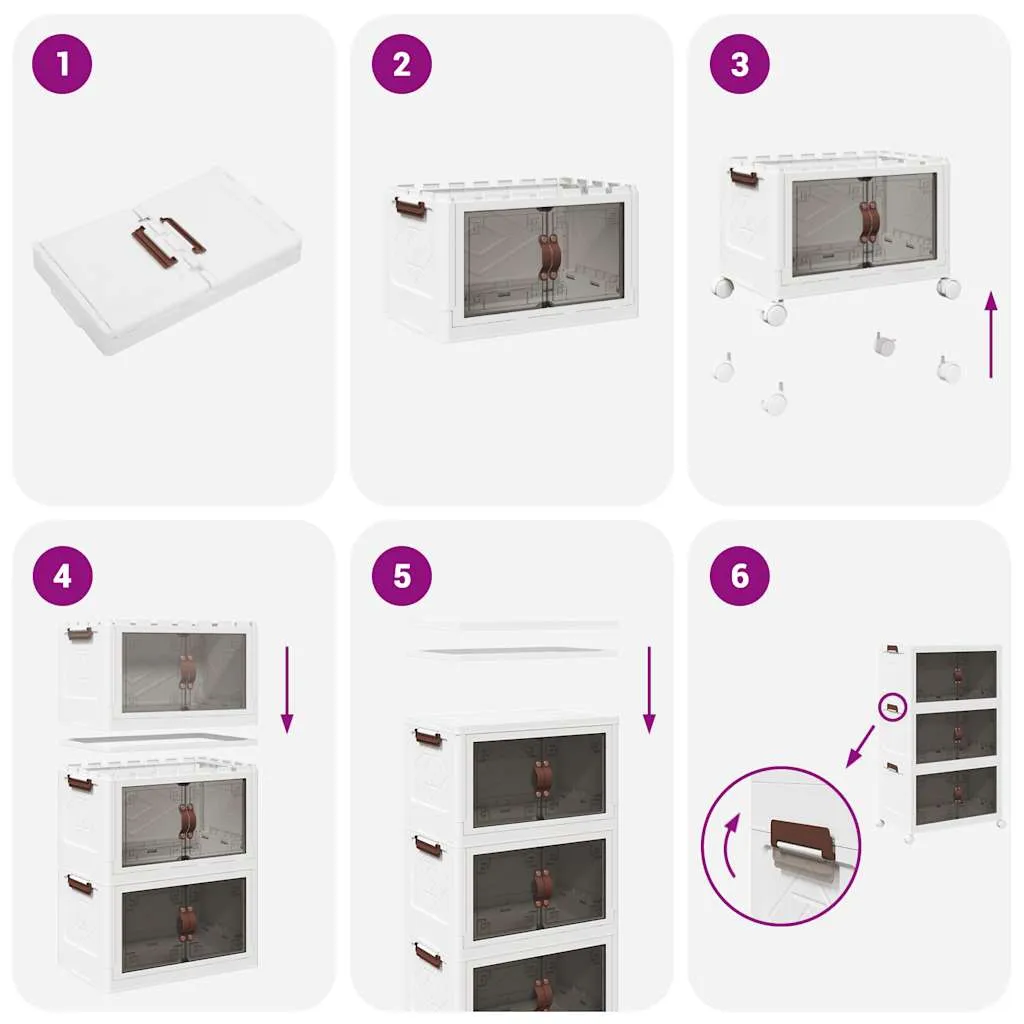 1

2

3

4

5

6