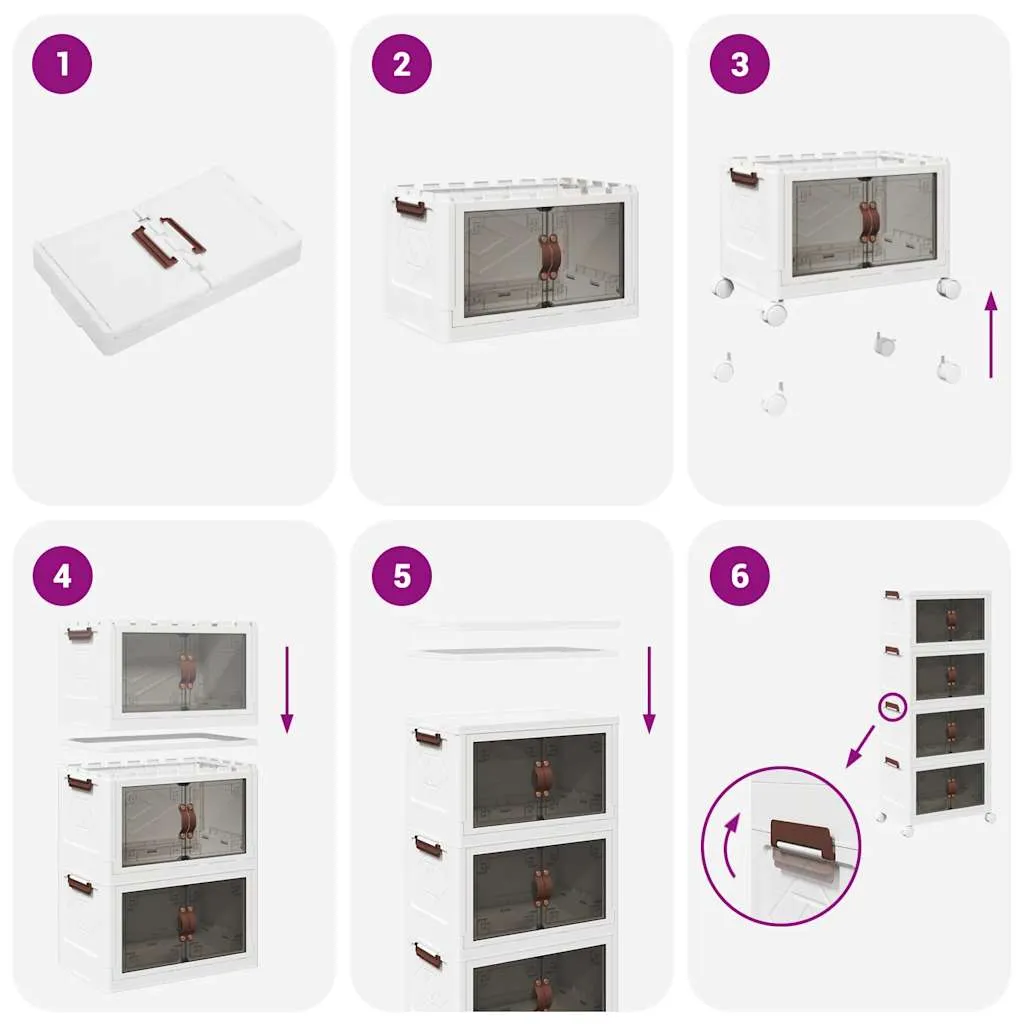 1
2
3
4
5
6